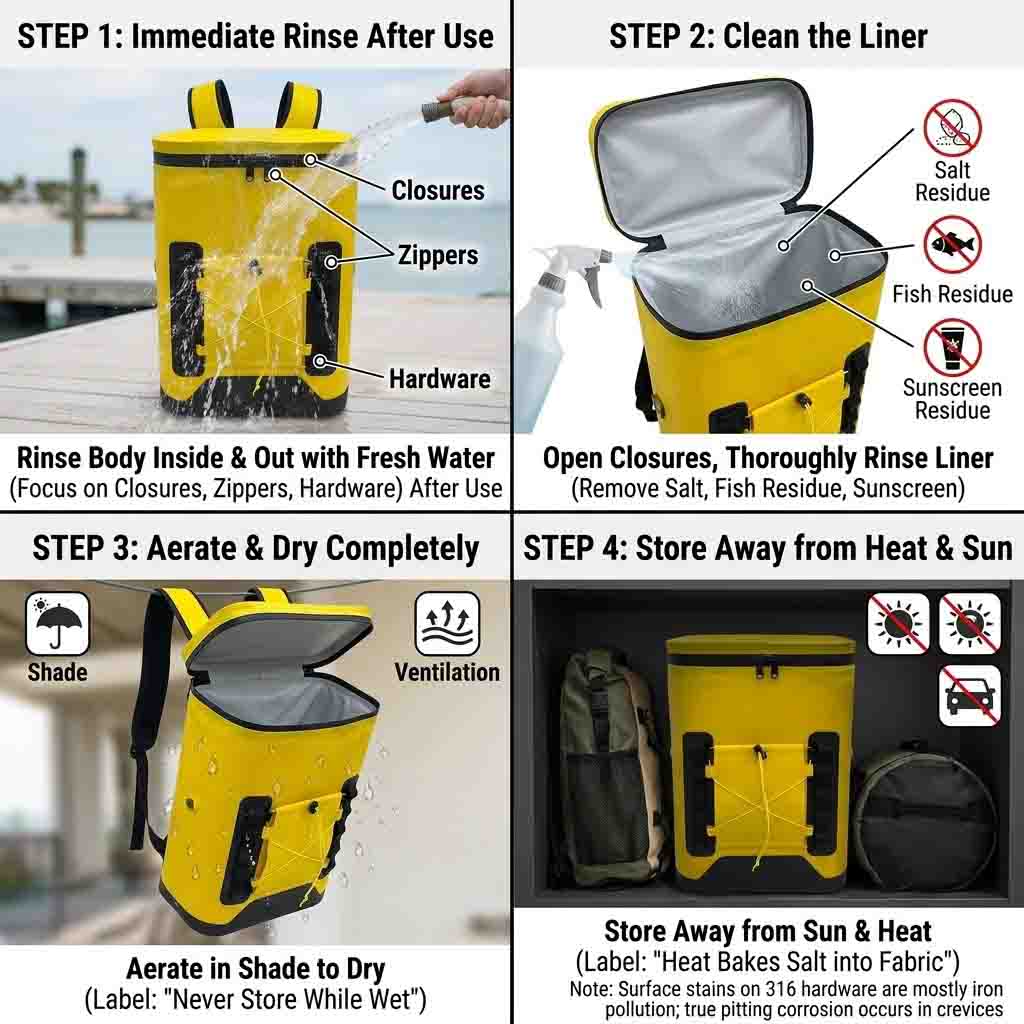 STEP 1: Immediate Rinse After Use

Closures

Zippers

Hardware

Rinse Body Inside & Out with Fresh Water
(Focus on Closures, Zippers, Hardware) After Use

STEP 2: Clean the Liner

Salt Residue

Fish Residue

Sunscreen Residue

Open Closures, Thoroughly Rinse Liner
(Remove Salt, Fish Residue, Sunscreen)

STEP 3: Aerate & Dry Completely

Shade

Ventilation

Aerate in Shade to Dry
(Label: "Never Store While Wet")

STEP 4: Store Away from Heat & Sun

Store Away from Sun & Heat
(Label: "Heat Bakes Salt into Fabric")
Note: Surface stains on 316 hardware are mostly iron pollution; true pitting corrosion occurs in crevices